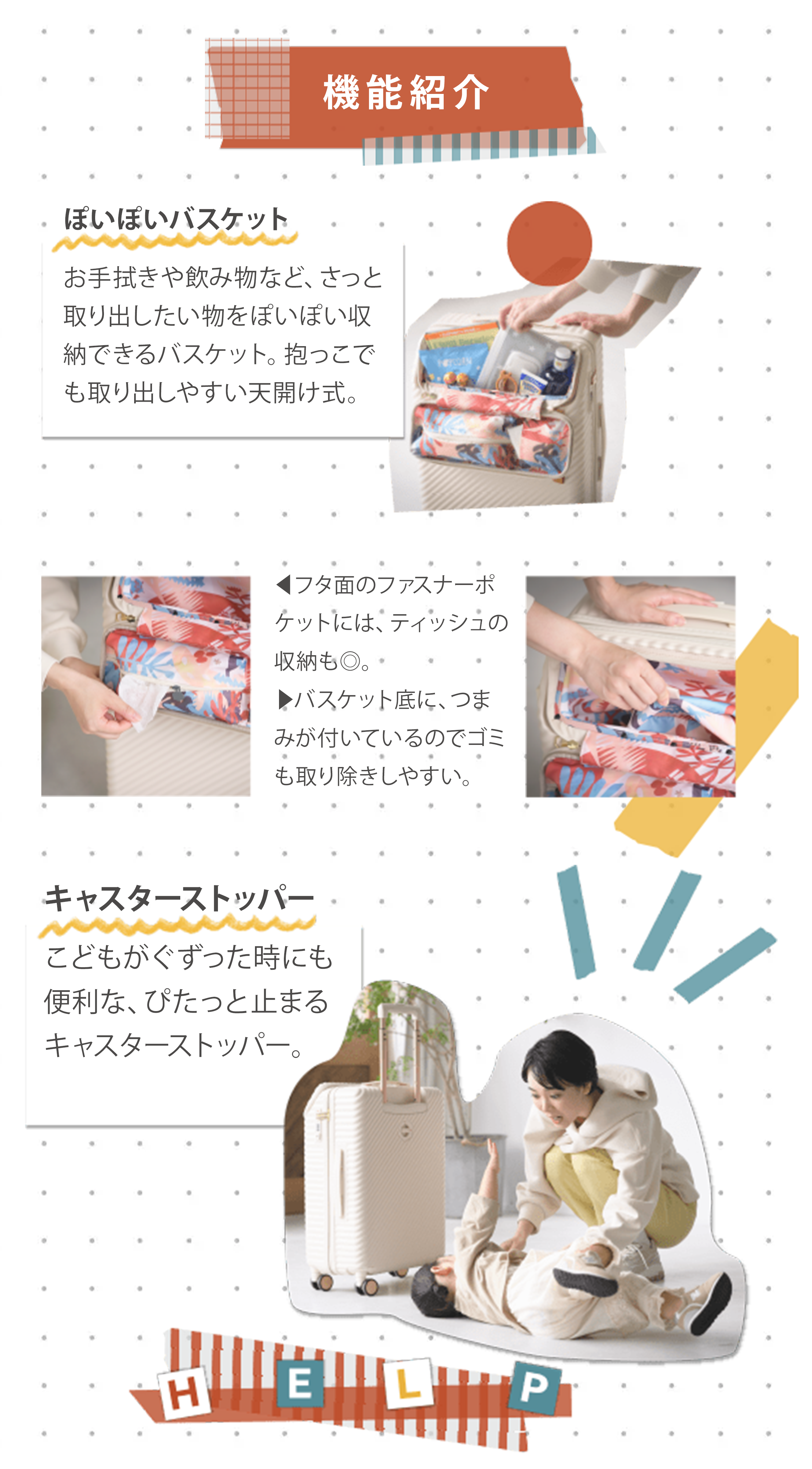 機能紹介

ぽいぽいバスケット

お手拭きや飲み物など、さっと取り出したい物をぽいぽい収納できるバスケット。抱っこでも取り出しやすい天開け式。

◀フタ面のファスナーポケットには、ティッシュの収納も◎。
▶バスケット底に、つまみが付いているのでゴミも取り除きしやすい。

キャスターストッパー

こどもがぐずった時にも便利な、ぴたっと止まるキャスターストッパー。

HELP